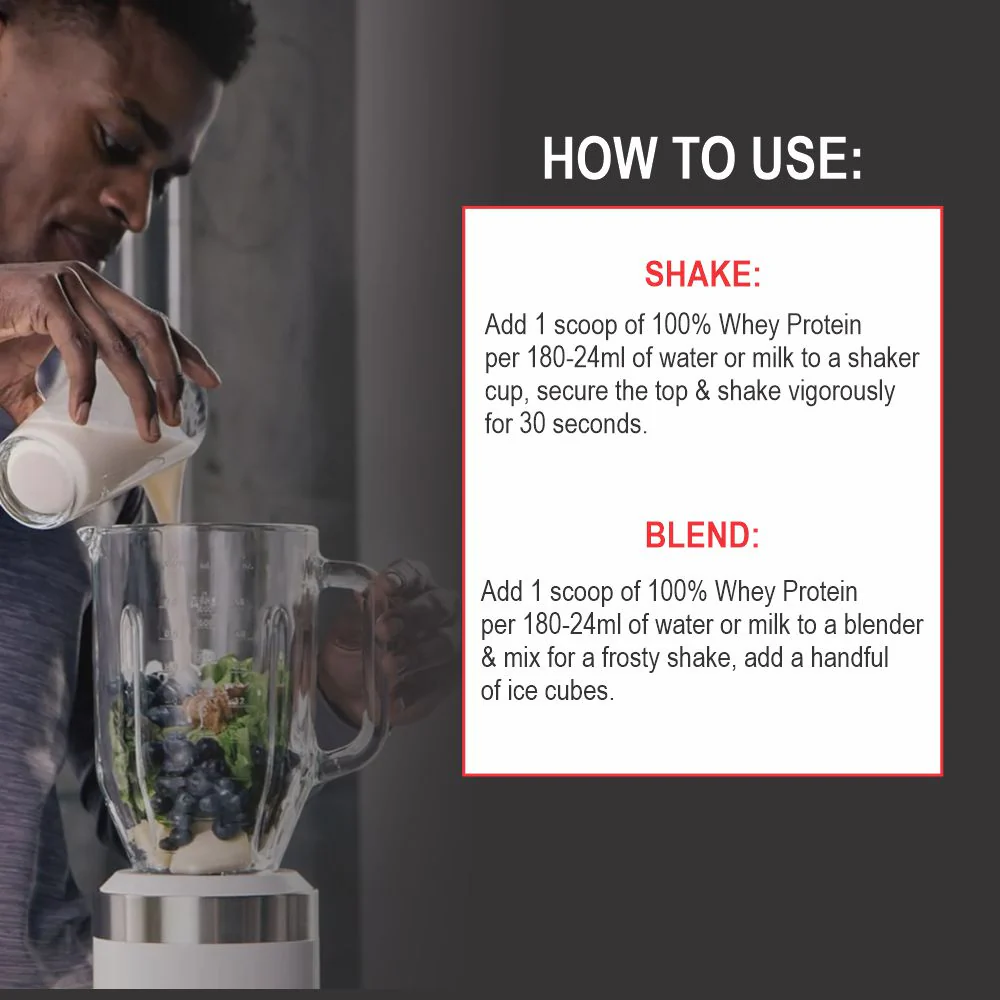 HOW TO USE:

SHAKE:

Add 1 scoop of 100% Whey Protein per 180-24ml of water or milk to a shaker cup, secure the top & shake vigorously for 30 seconds.

BLEND:

Add 1 scoop of 100% Whey Protein per 180-24ml of water or milk to a blender & mix for a frosty shake, add a handful of ice cubes.